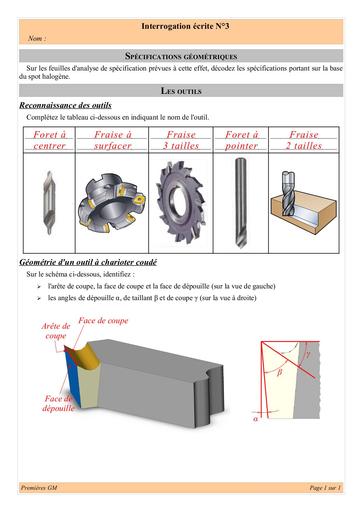 Interrogation écrite N°3

Nom :

SPÉCIFICATIONS GÉOMÉTRIQUES

Sur les feuilles d'analyse de spécification prévues à cette effet, décodez les spécifications portant sur la base du spot halogène.

LES OUTILS

Reconnaissance des outils

Complétez le tableau ci-dessous en indiquant le nom de l'outil.

| Foret à centrer | Fraise à surfacer | Fraise 3 tailles | Foret à pointer | Fraise 2 tailles |
|---|---|---|---|---|
| | | | | |

Géométrie d'un outil à charioter coudé

Sur le schéma ci-dessous, identifiez :

➢ l'arête de coupe, la face de coupe et la face de dépouille (sur la vue de gauche)

➢ les angles de dépouille α, de taillant β et de coupe γ (sur la vue à droite)

Arête de coupe

Face de coupe

Face de dépouille

γ

β

α

Premières GM

Page 1 sur 1